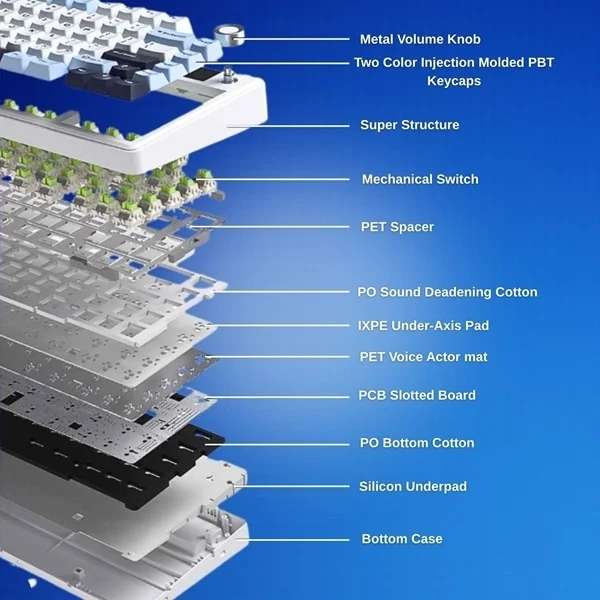 Metal Volume Knob

Two Color Injection Molded PBT Keycaps

Super Structure

Mechanical Switch

PET Spacer

PO Sound Deadening Cotton

IXPE Under-Axis Pad

PET Voice Actor mat

PCB Slotted Board

PO Bottom Cotton

Silicon Underpad

Bottom Case